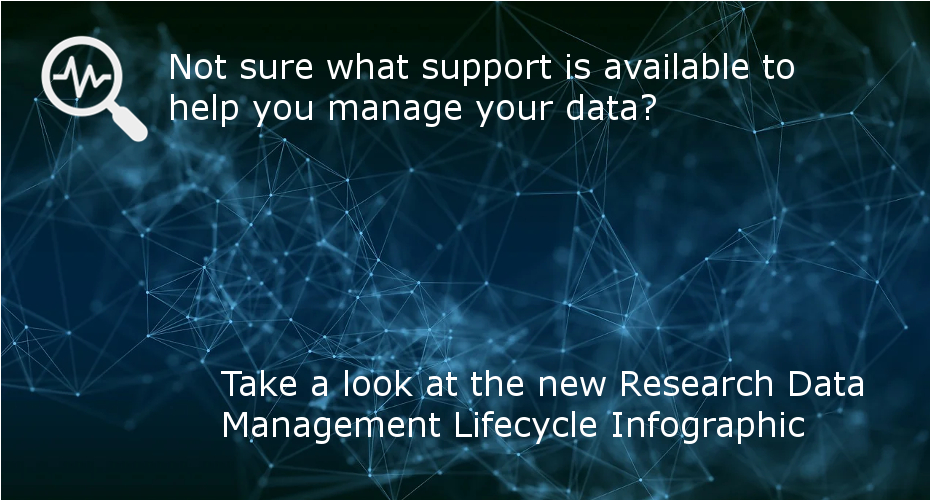 Not sure what support is available to help you manage your data?

Take a look at the new Research Data Management Lifecycle Infographic